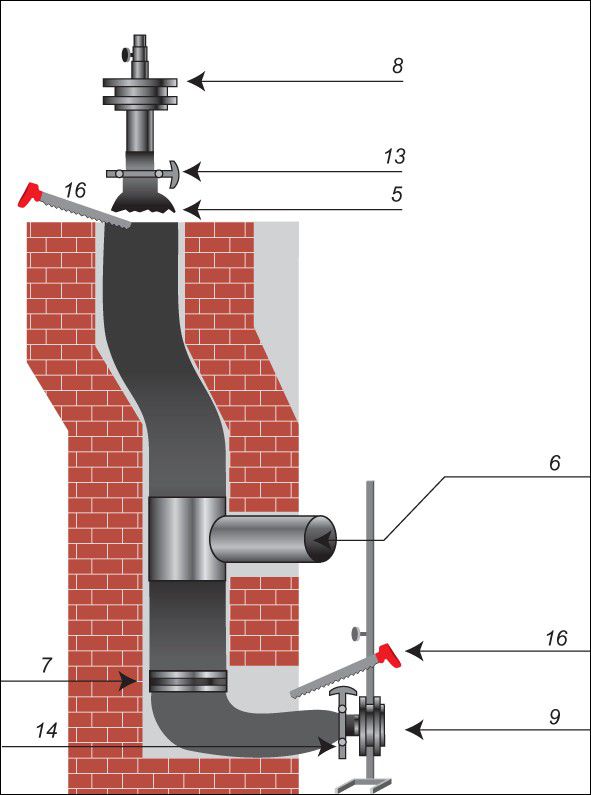 8
13
16
5
6
16
7
9
14